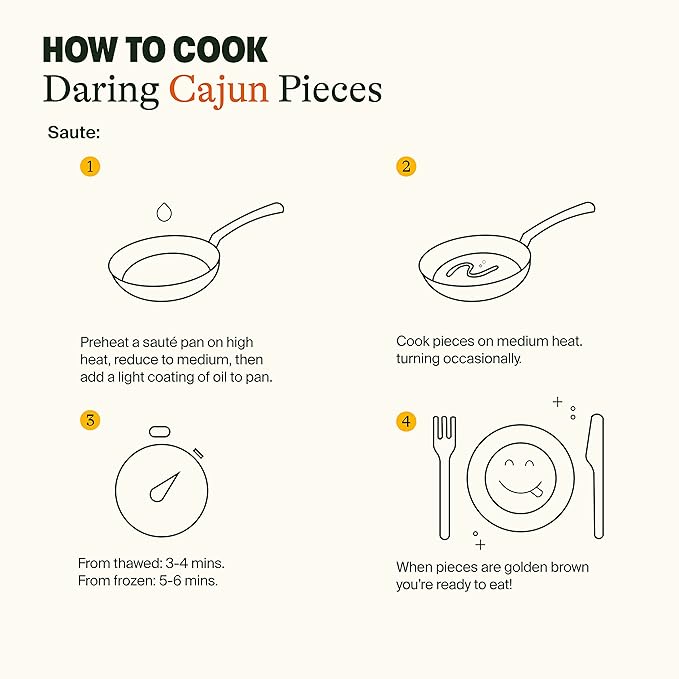 HOW TO COOK
Daring Cajun Pieces

Saute:

1

Preheat a sauté pan on high heat, reduce to medium, then add a light coating of oil to pan.

2

Cook pieces on medium heat. turning occasionally.

3

From thawed: 3-4 mins.
From frozen: 5-6 mins.

4

When pieces are golden brown you're ready to eat!