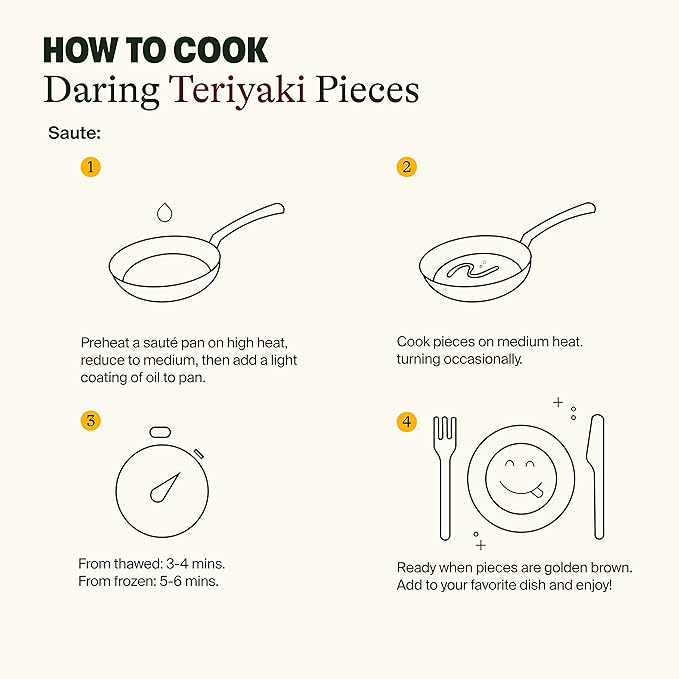 HOW TO COOK
Daring Teriyaki Pieces

Saute:

1

Preheat a sauté pan on high heat, reduce to medium, then add a light coating of oil to pan.

2

Cook pieces on medium heat. turning occasionally.

3

From thawed: 3-4 mins.
From frozen: 5-6 mins.

4

Ready when pieces are golden brown. Add to your favorite dish and enjoy!