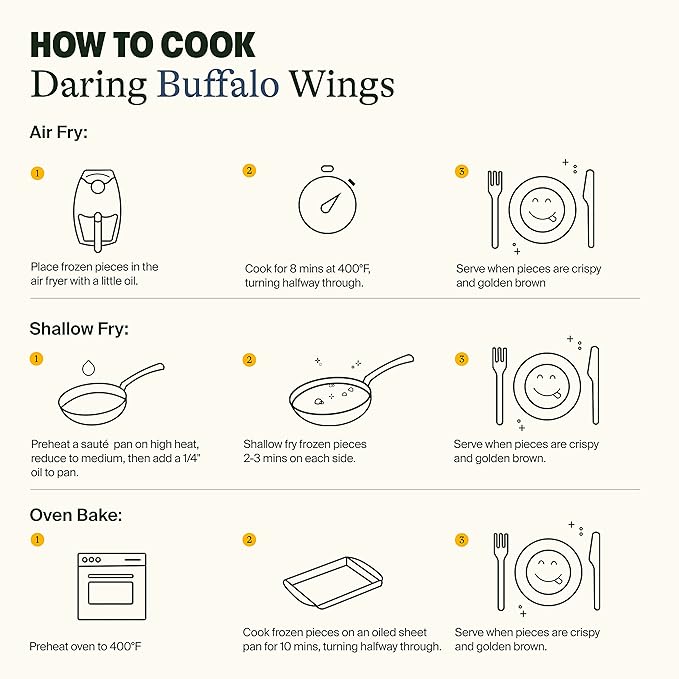 HOW TO COOK
Daring Buffalo Wings

Air Fry:

1
Place frozen pieces in the air fryer with a little oil.

2
Cook for 8 mins at 400°F, turning halfway through.

3
Serve when pieces are crispy and golden brown

Shallow Fry:

1
Preheat a sauté pan on high heat, reduce to medium, then add a 1/4" oil to pan.

2
Shallow fry frozen pieces 2-3 mins on each side.

3
Serve when pieces are crispy and golden brown.

Oven Bake:

1
Preheat oven to 400°F

2
Cook frozen pieces on an oiled sheet pan for 10 mins, turning halfway through.

3
Serve when pieces are crispy and golden brown.